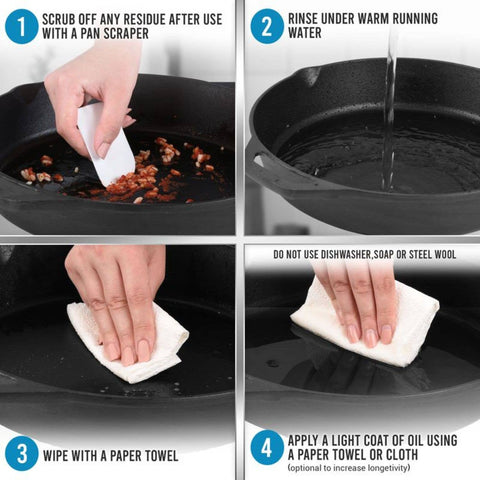 1 SCRUB OFF ANY RESIDUE AFTER USE WITH A PAN SCRAPER

2 RINSE UNDER WARM RUNNING WATER

DO NOT USE DISHWASHER,SOAP OR STEEL WOOL

3 WIPE WITH A PAPER TOWEL

4 APPLY A LIGHT COAT OF OIL USING A PAPER TOWEL OR CLOTH
(optional to increase longetivity)