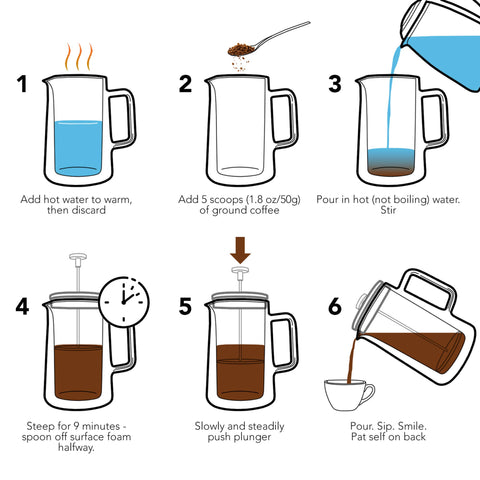 1
Add hot water to warm, then discard

2
Add 5 scoops (1.8 oz/50g) of ground coffee

3
Pour in hot (not boiling) water. Stir

4
Steep for 9 minutes - spoon off surface foam halfway.

5
Slowly and steadily push plunger

6
Pour. Sip. Smile. Pat self on back